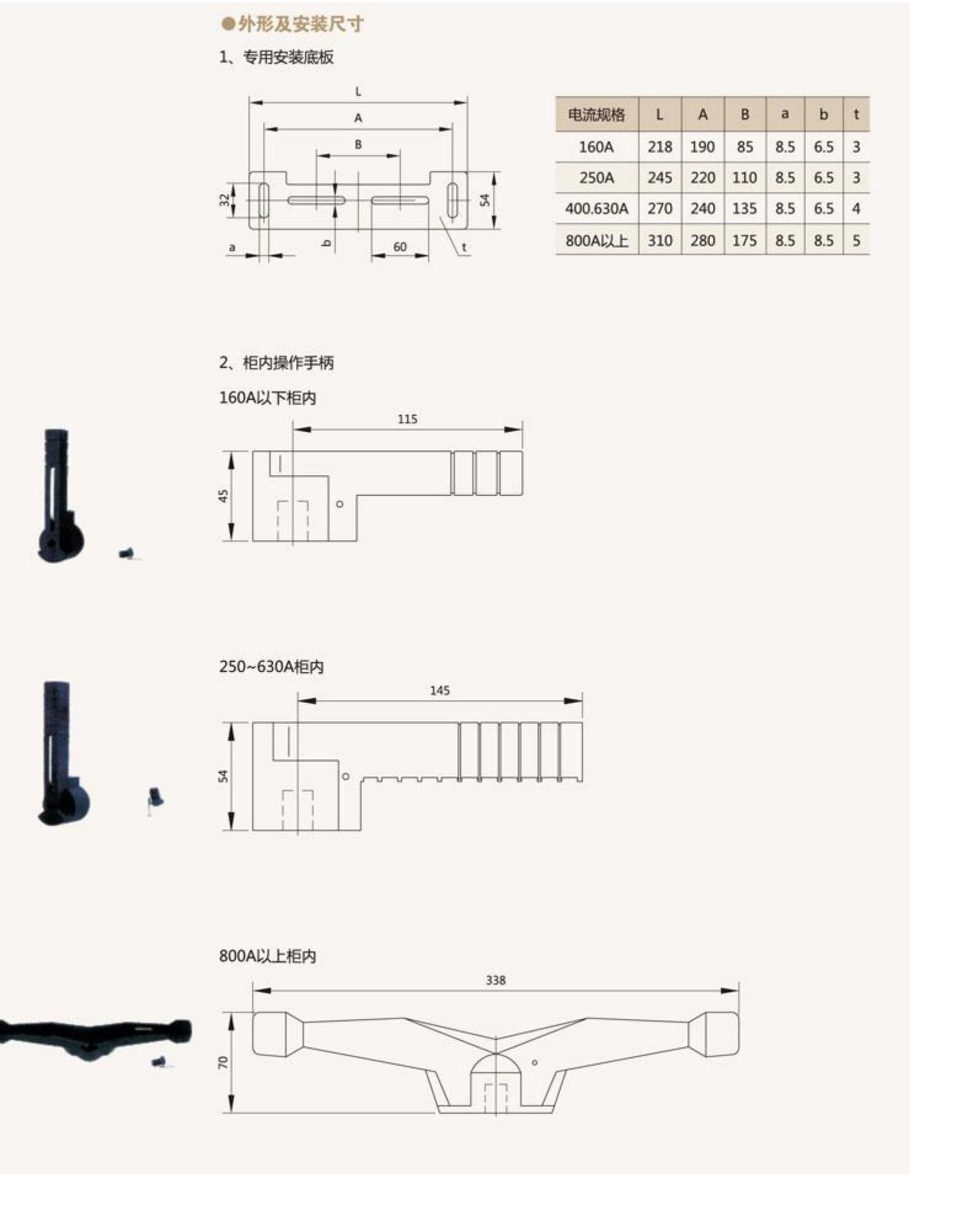 ●外形及安装尺寸

1、专用安装底板

L
A
B
32
54
a
b
60
t

| 电流规格 | L | A | B | a | b | t |
|---|---|---|---|---|---|---|
| 160A | 218 | 190 | 85 | 8.5 | 6.5 | 3 |
| 250A | 245 | 220 | 110 | 8.5 | 6.5 | 3 |
| 400.630A | 270 | 240 | 135 | 8.5 | 6.5 | 4 |
| 800A以上 | 310 | 280 | 175 | 8.5 | 8.5 | 5 |

2、柜内操作手柄

160A以下柜内

115
45

250~630A柜内

145
54

800A以上柜内

338
70