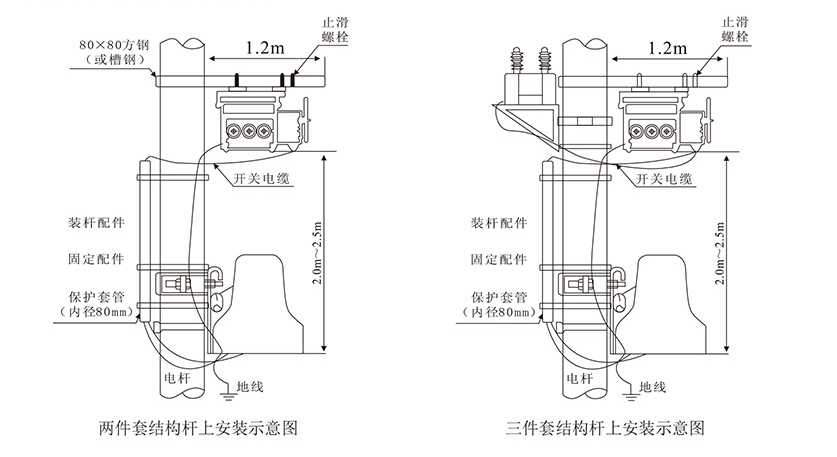 80×80方钢
（或槽钢）
1.2m
止滑
螺栓
开关电缆
装杆配件
固定配件
保护套管
（内径80mm）
2.0m～2.5m
电杆
地线
两件套结构杆上安装示意图

1.2m
止滑
螺栓
开关电缆
装杆配件
固定配件
保护套管
（内径80mm）
2.0m～2.5m
电杆
地线
三件套结构杆上安装示意图