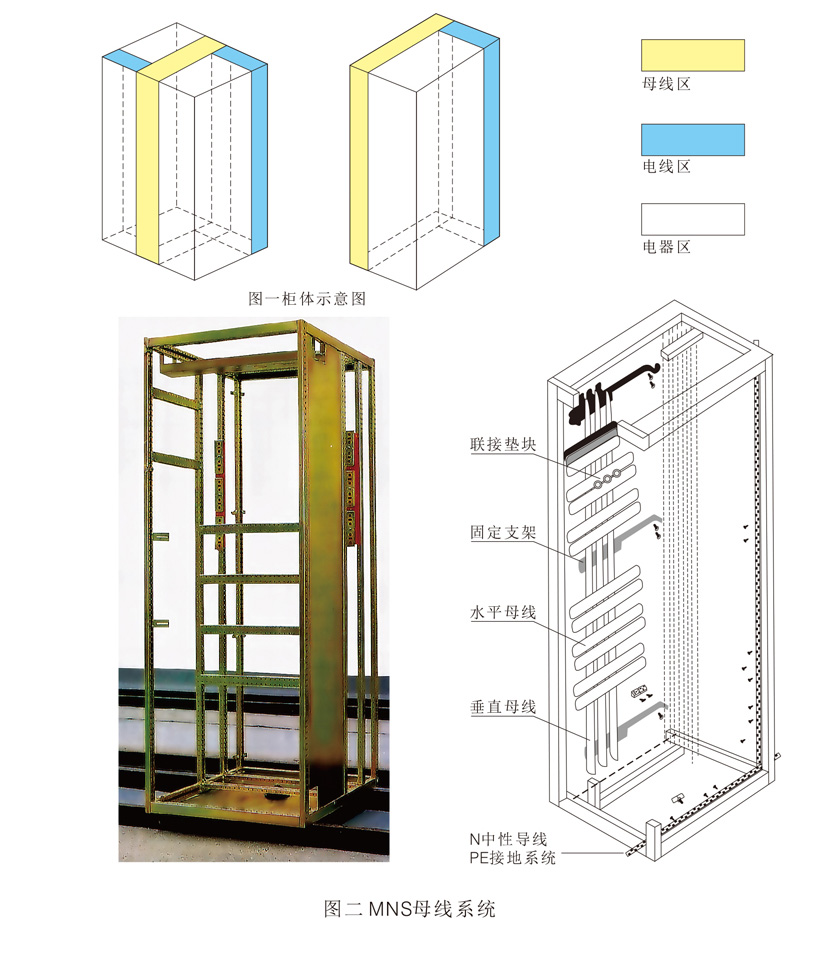 母线区

电线区

电器区

图一柜体示意图

联接垫块

固定支架

水平母线

垂直母线

N中性导线
PE接地系统

图二 MNS母线系统